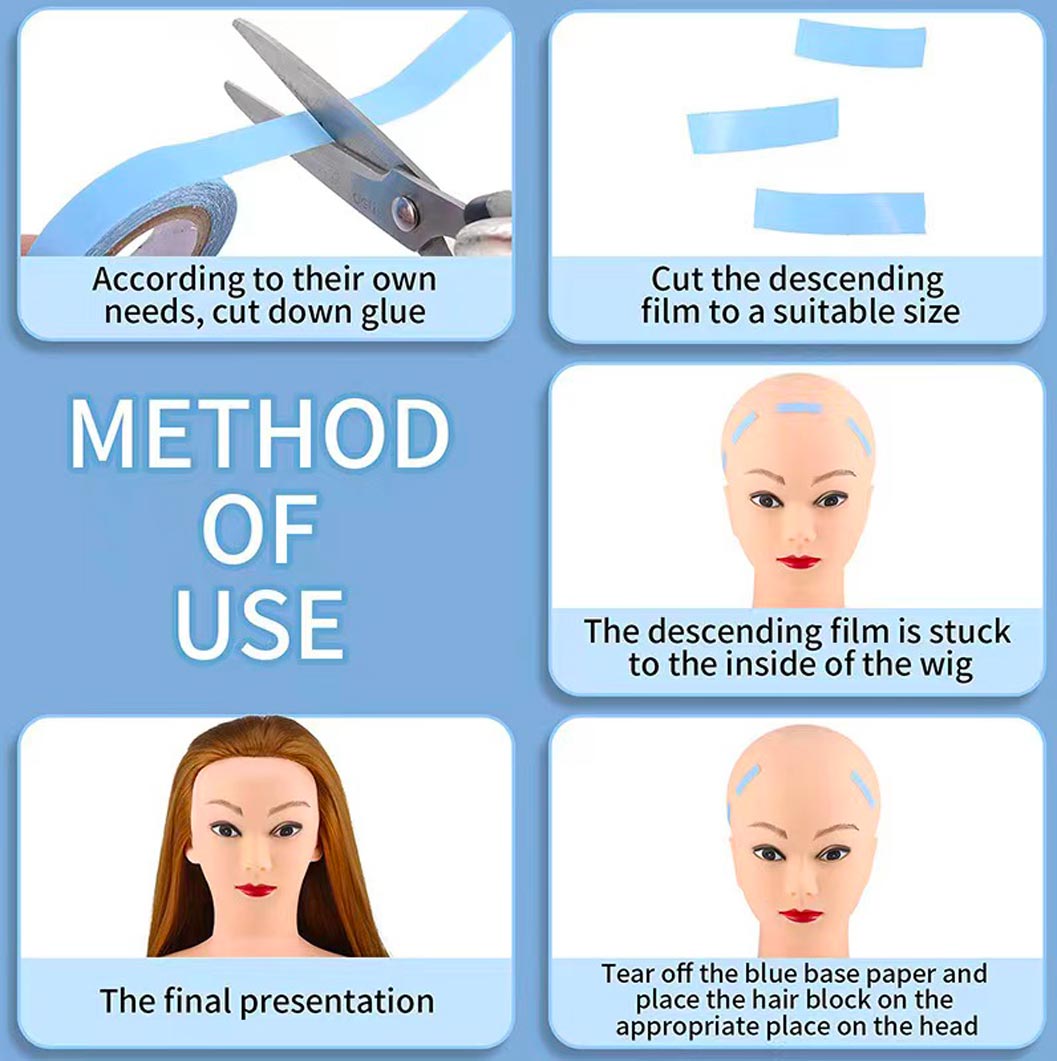 According to their own needs, cut down glue

Cut the descending film to a suitable size

METHOD OF USE

The descending film is stuck to the inside of the wig

The final presentation

Tear off the blue base paper and place the hair block on the appropriate place on the head