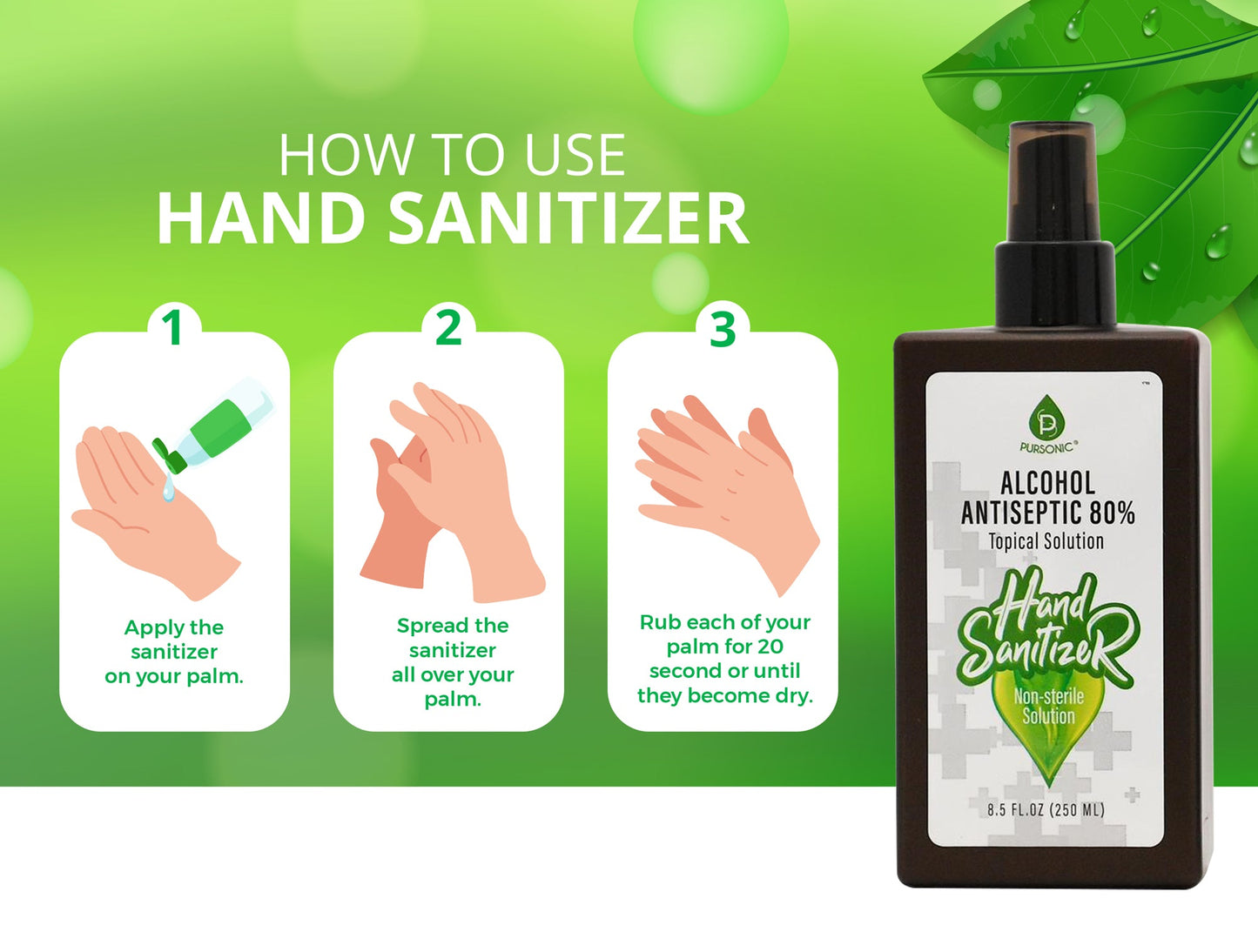 HOW TO USE
HAND SANITIZER

1
Apply the sanitizer on your palm.

2
Spread the sanitizer all over your palm.

3
Rub each of your palm for 20 second or until they become dry.

PURSONIC®
ALCOHOL ANTISEPTIC 80%
Topical Solution
Hand Sanitizer
Non-sterile Solution
8.5 FL.OZ (250 ML)