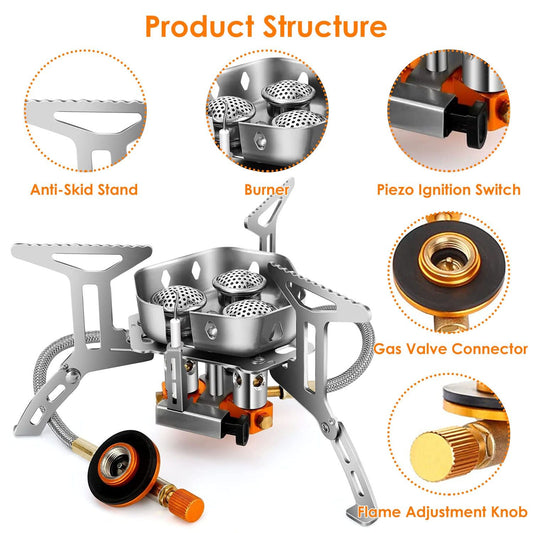 Product Structure

Anti-Skid Stand

Burner

Piezo Ignition Switch

Gas Valve Connector

Flame Adjustment Knob