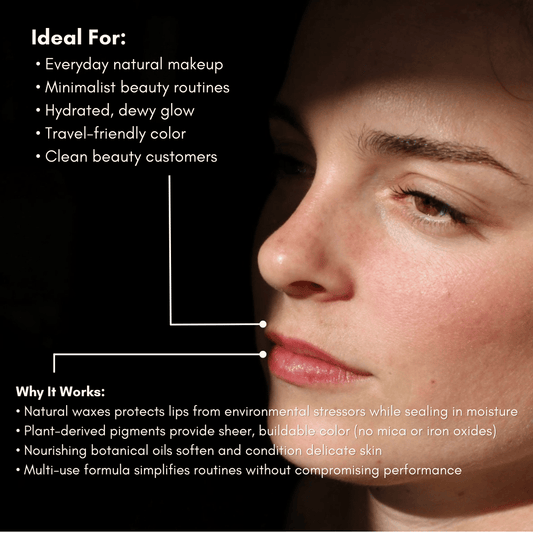 Ideal For:
• Everyday natural makeup
• Minimalist beauty routines
• Hydrated, dewy glow
• Travel-friendly color
• Clean beauty customers

Why It Works:
• Natural waxes protects lips from environmental stressors while sealing in moisture
• Plant-derived pigments provide sheer, buildable color (no mica or iron oxides)
• Nourishing botanical oils soften and condition delicate skin
• Multi-use formula simplifies routines without compromising performance