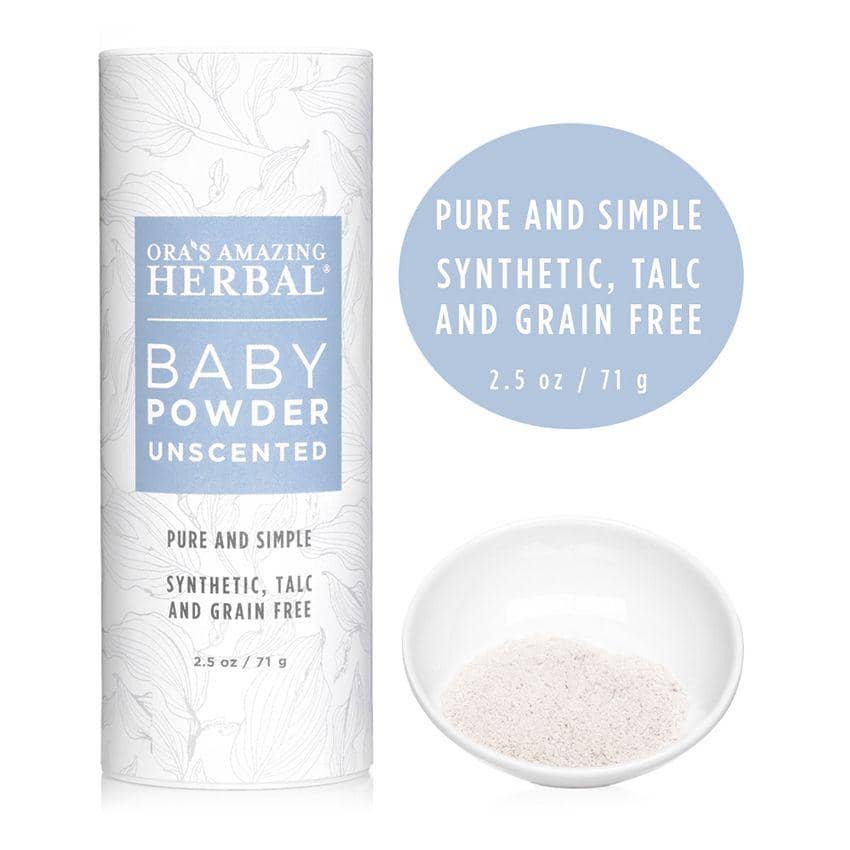 ORA'S AMAZING HERBAL®

BABY POWDER UNSCENTED

PURE AND SIMPLE

SYNTHETIC, TALC AND GRAIN FREE

2.5 oz / 71 g

PURE AND SIMPLE

SYNTHETIC, TALC AND GRAIN FREE

2.5 oz / 71 g