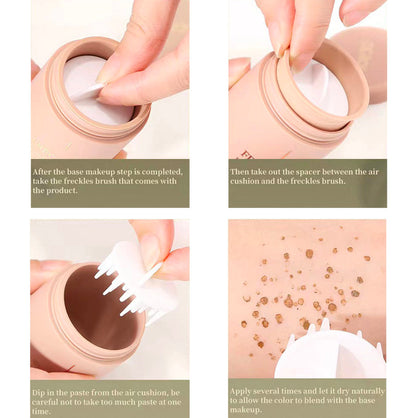 After the base makeup step is completed, take the freckles brush that comes with the product.

Then take out the spacer between the air cushion and the freckles brush.

Dip in the paste from the air cushion, be careful not to take too much paste at one time.

Apply several times and let it dry naturally to allow the color to blend with the base makeup.