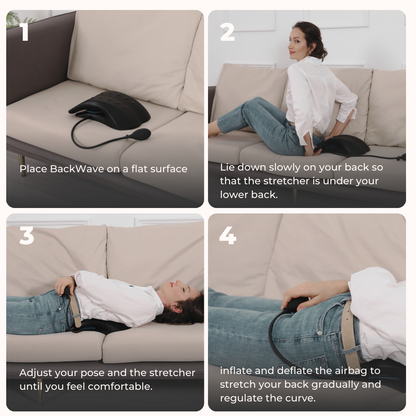 1

Place BackWave on a flat surface

2

Lie down slowly on your back so that the stretcher is under your lower back.

3

Adjust your pose and the stretcher until you feel comfortable.

4

inflate and deflate the airbag to stretch your back gradually and regulate the curve.