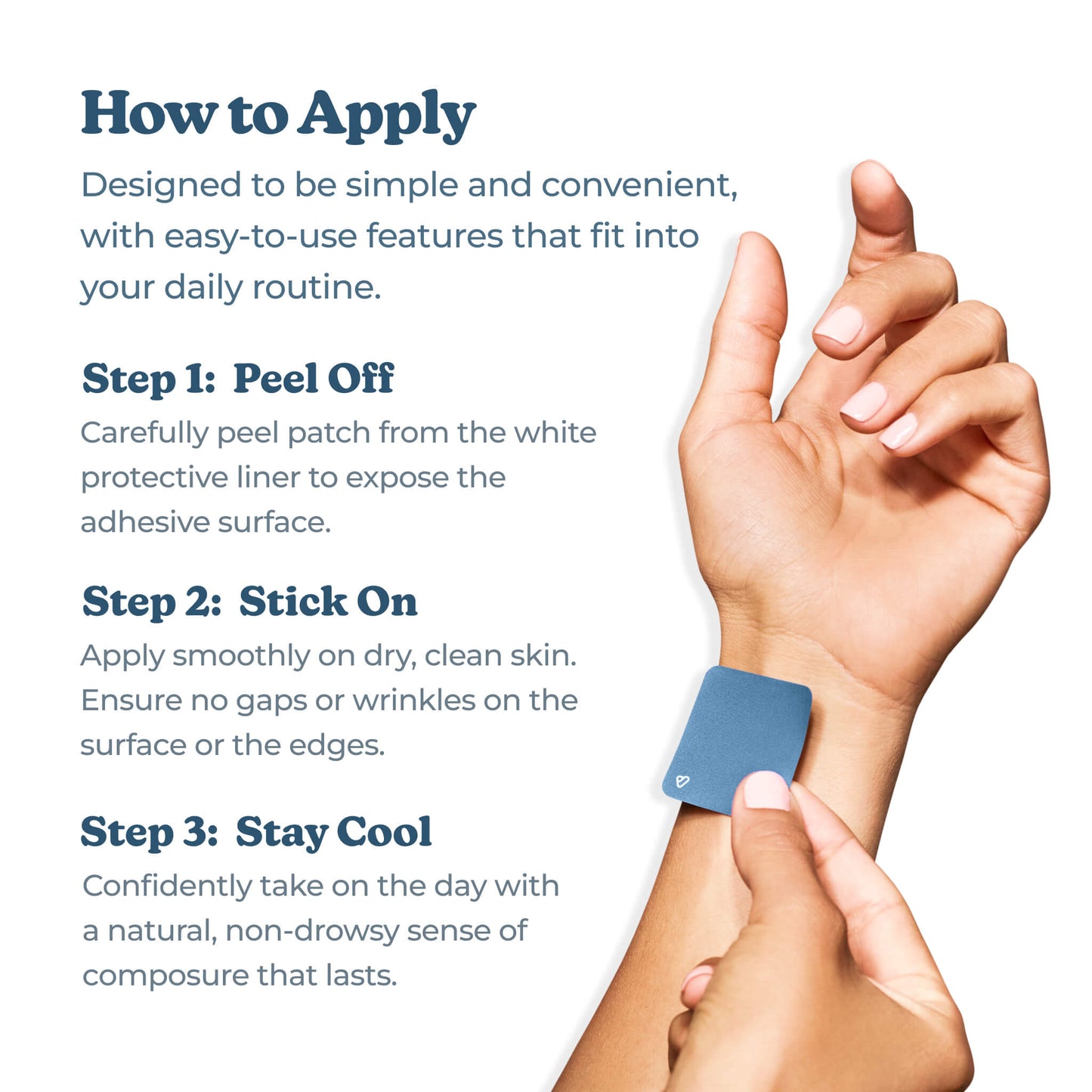 How to Apply

Designed to be simple and convenient, with easy-to-use features that fit into your daily routine.

Step 1: Peel Off

Carefully peel patch from the white protective liner to expose the adhesive surface.

Step 2: Stick On

Apply smoothly on dry, clean skin. Ensure no gaps or wrinkles on the surface or the edges.

Step 3: Stay Cool

Confidently take on the day with a natural, non-drowsy sense of composure that lasts.