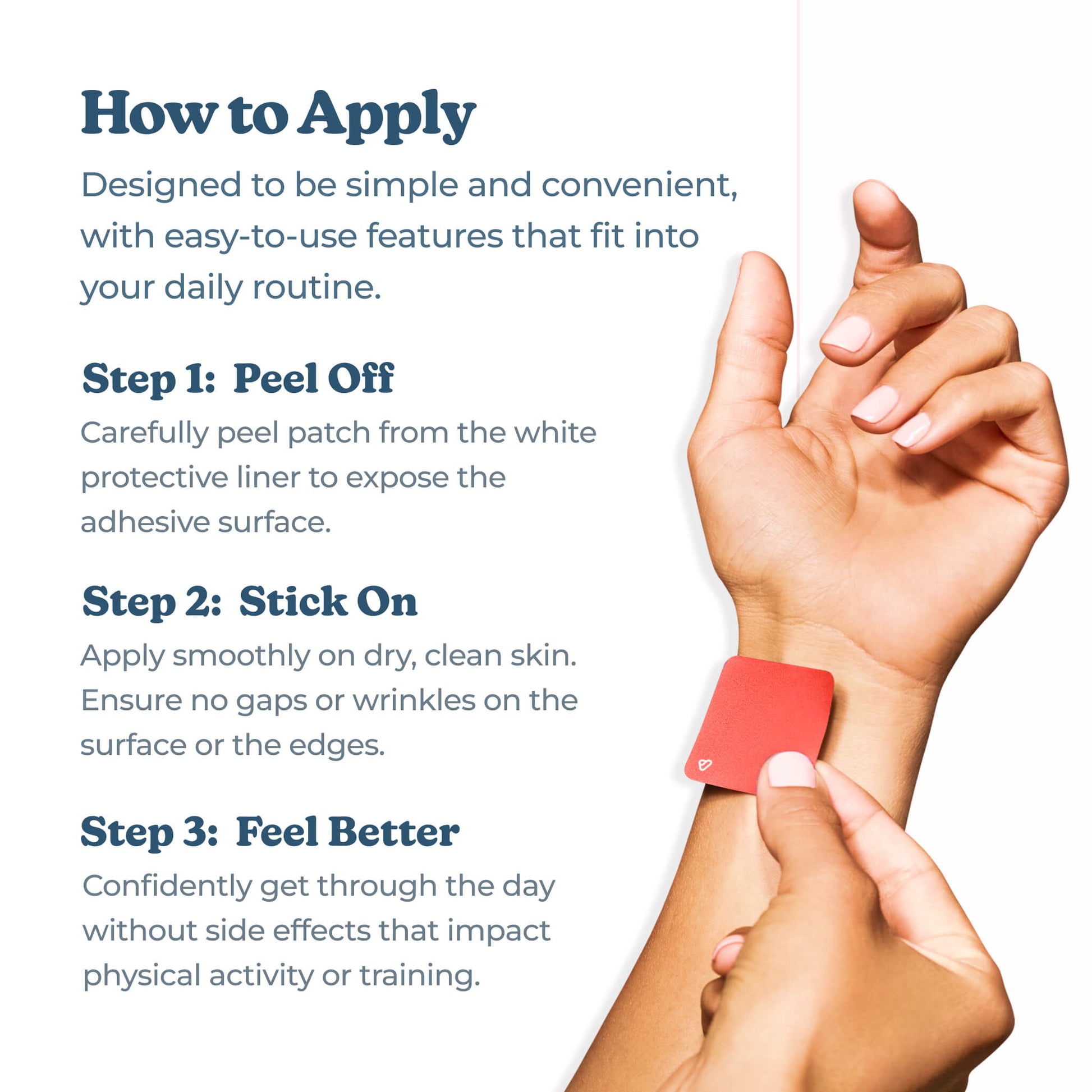 How to Apply

Designed to be simple and convenient, with easy-to-use features that fit into your daily routine.

Step 1: Peel Off

Carefully peel patch from the white protective liner to expose the adhesive surface.

Step 2: Stick On

Apply smoothly on dry, clean skin. Ensure no gaps or wrinkles on the surface or the edges.

Step 3: Feel Better

Confidently get through the day without side effects that impact physical activity or training.