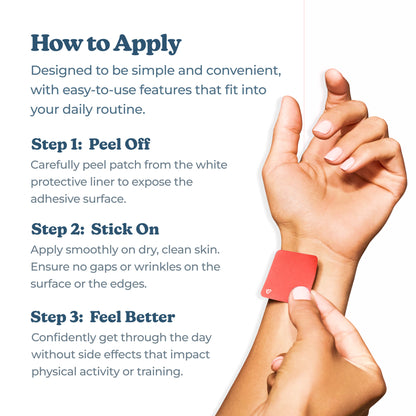 How to Apply

Designed to be simple and convenient, with easy-to-use features that fit into your daily routine.

Step 1: Peel Off

Carefully peel patch from the white protective liner to expose the adhesive surface.

Step 2: Stick On

Apply smoothly on dry, clean skin. Ensure no gaps or wrinkles on the surface or the edges.

Step 3: Feel Better

Confidently get through the day without side effects that impact physical activity or training.