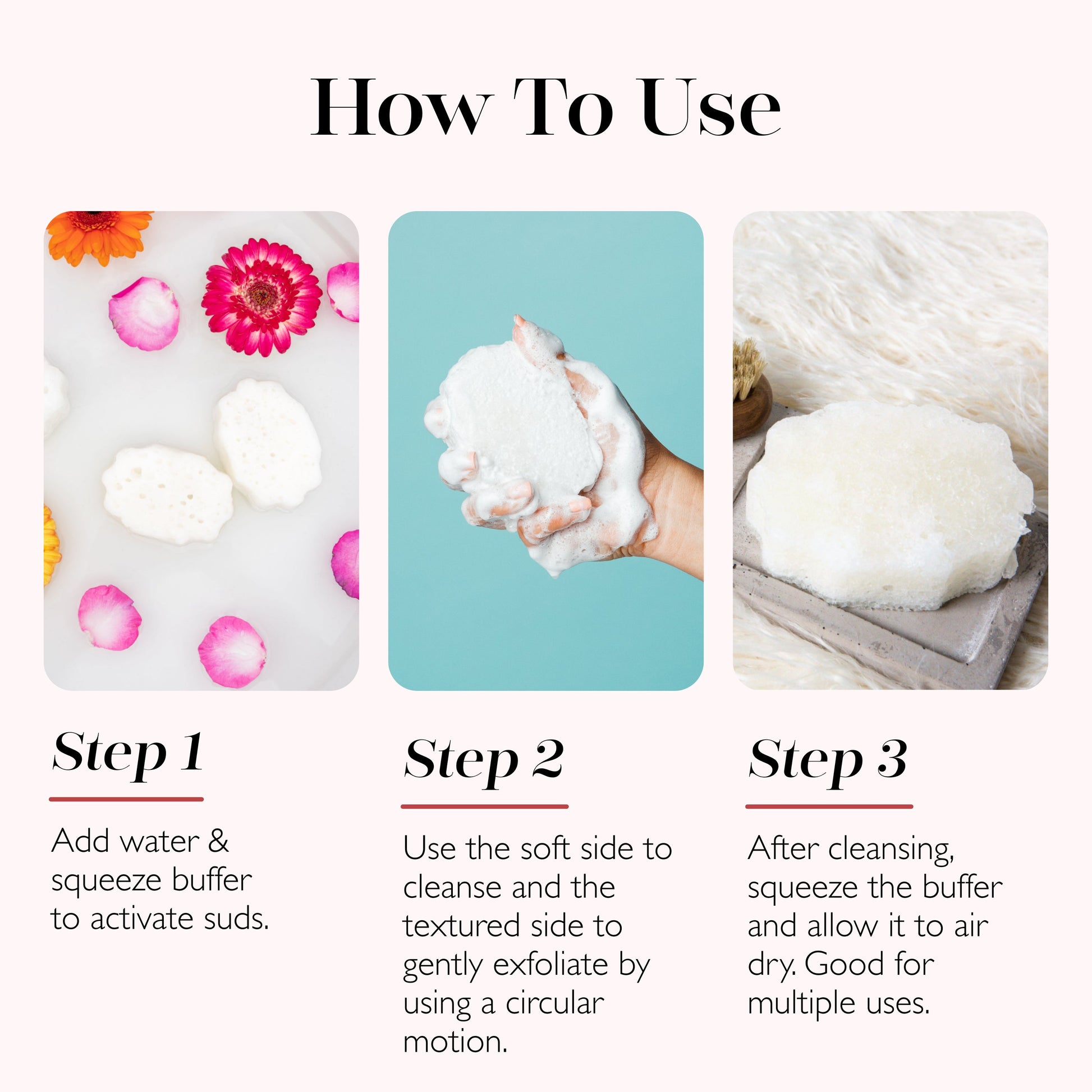 How To Use

Step 1

Add water & squeeze buffer to activate suds.

Step 2

Use the soft side to cleanse and the textured side to gently exfoliate by using a circular motion.

Step 3

After cleansing, squeeze the buffer and allow it to air dry. Good for multiple uses.