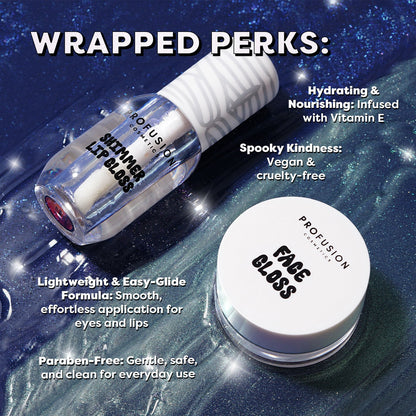 WRAPPED PERKS:

PROFUSION COSMETICS
SHIMMER LIP GLOSS

Hydrating & Nourishing: Infused with Vitamin E

Spooky Kindness: Vegan & cruelty-free

PROFUSION COSMETICS
FACE GLOSS

Lightweight & Easy-Glide Formula: Smooth, effortless application for eyes and lips

Paraben-Free: Gentle, safe, and clean for everyday use