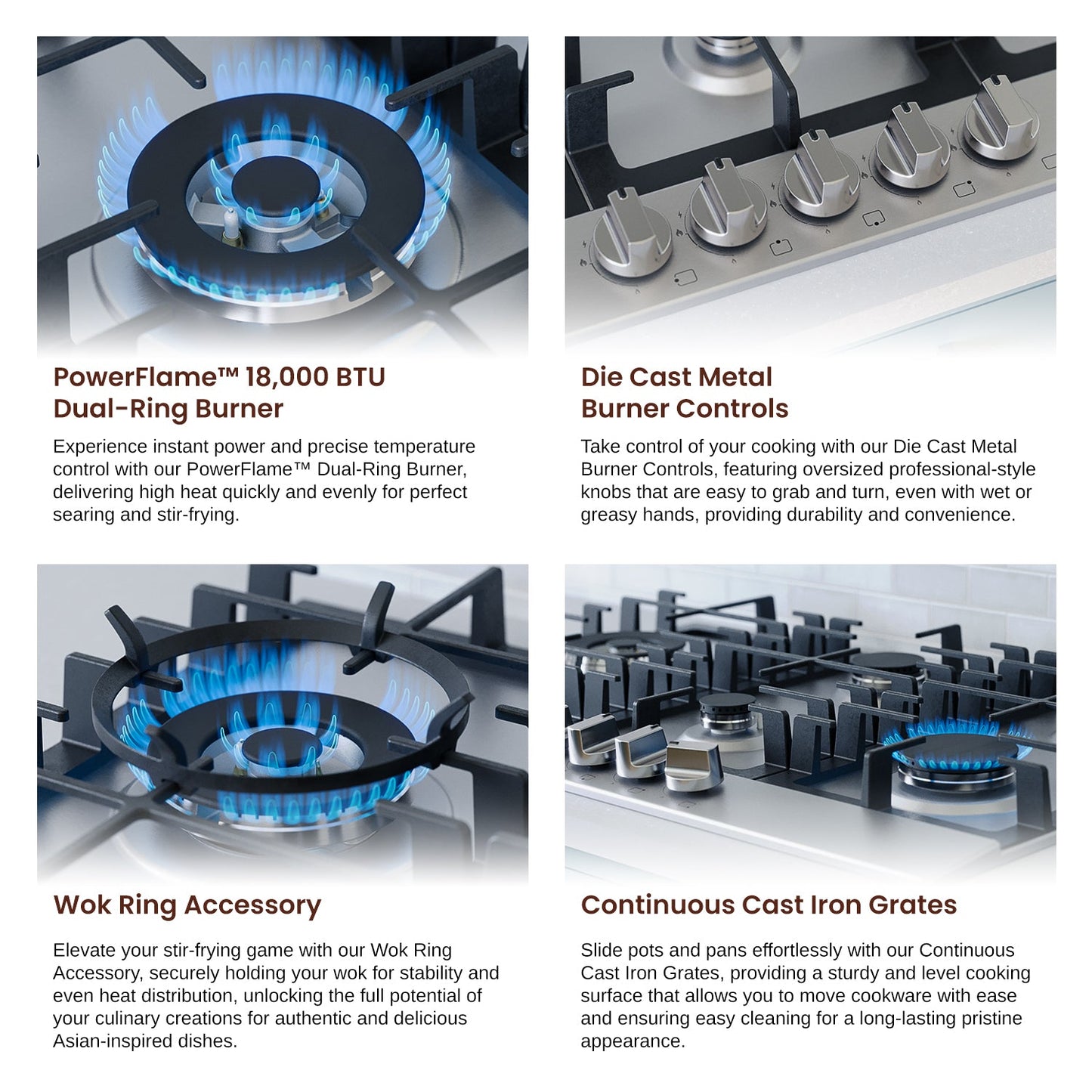 PowerFlame™ 18,000 BTU Dual-Ring Burner

Experience instant power and precise temperature control with our PowerFlame™ Dual-Ring Burner, delivering high heat quickly and evenly for perfect searing and stir-frying.

Die Cast Metal Burner Controls

Take control of your cooking with our Die Cast Metal Burner Controls, featuring oversized professional-style knobs that are easy to grab and turn, even with wet or greasy hands, providing durability and convenience.

Wok Ring Accessory

Elevate your stir-frying game with our Wok Ring Accessory, securely holding your wok for stability and even heat distribution, unlocking the full potential of your culinary creations for authentic and delicious Asian-inspired dishes.

Continuous Cast Iron Grates

Slide pots and pans effortlessly with our Continuous Cast Iron Grates, providing a sturdy and level cooking surface that allows you to move cookware with ease and ensuring easy cleaning for a long-lasting pristine appearance.