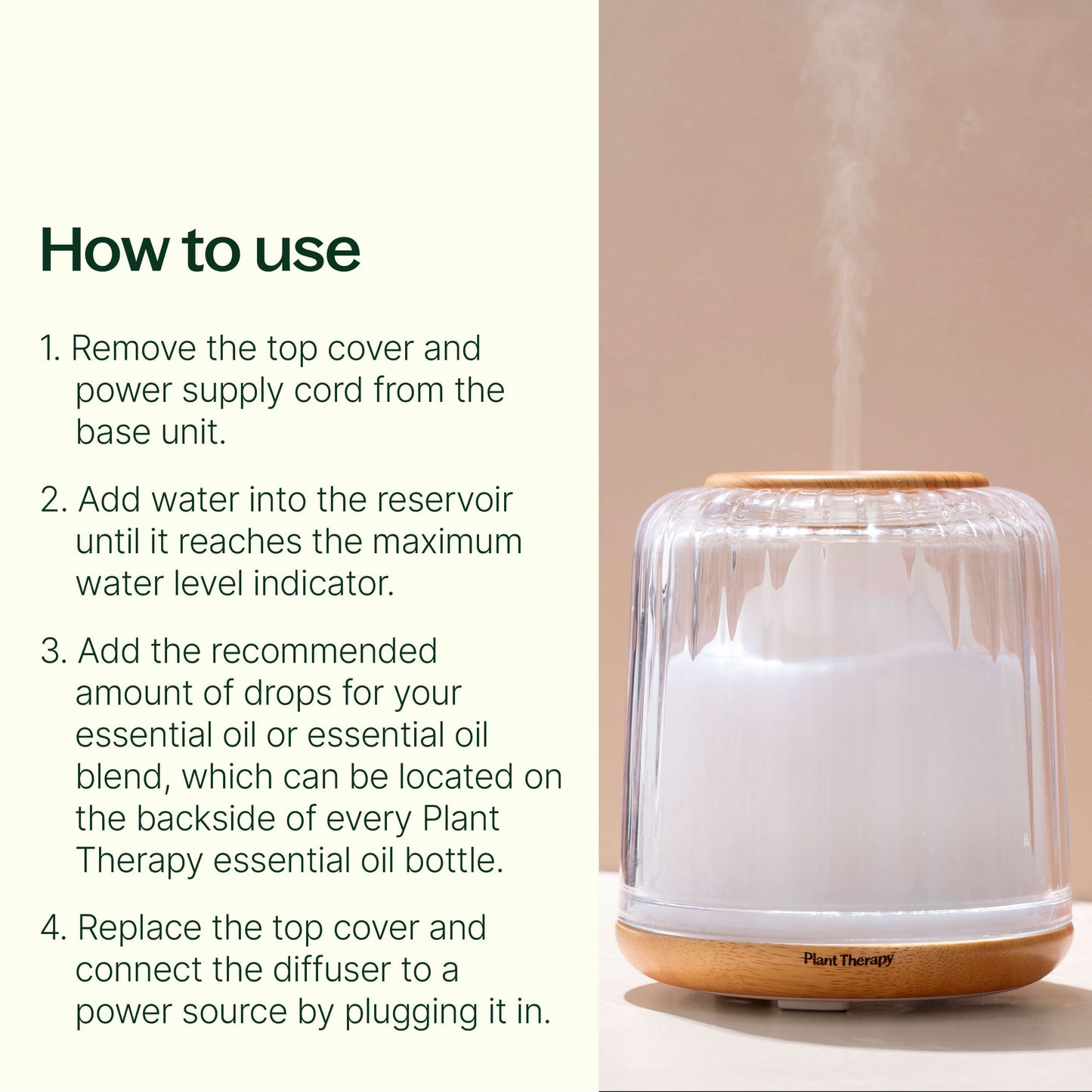 How to use

1. Remove the top cover and power supply cord from the base unit.

2. Add water into the reservoir until it reaches the maximum water level indicator.

3. Add the recommended amount of drops for your essential oil or essential oil blend, which can be located on the backside of every Plant Therapy essential oil bottle.

4. Replace the top cover and connect the diffuser to a power source by plugging it in.

Plant Therapy