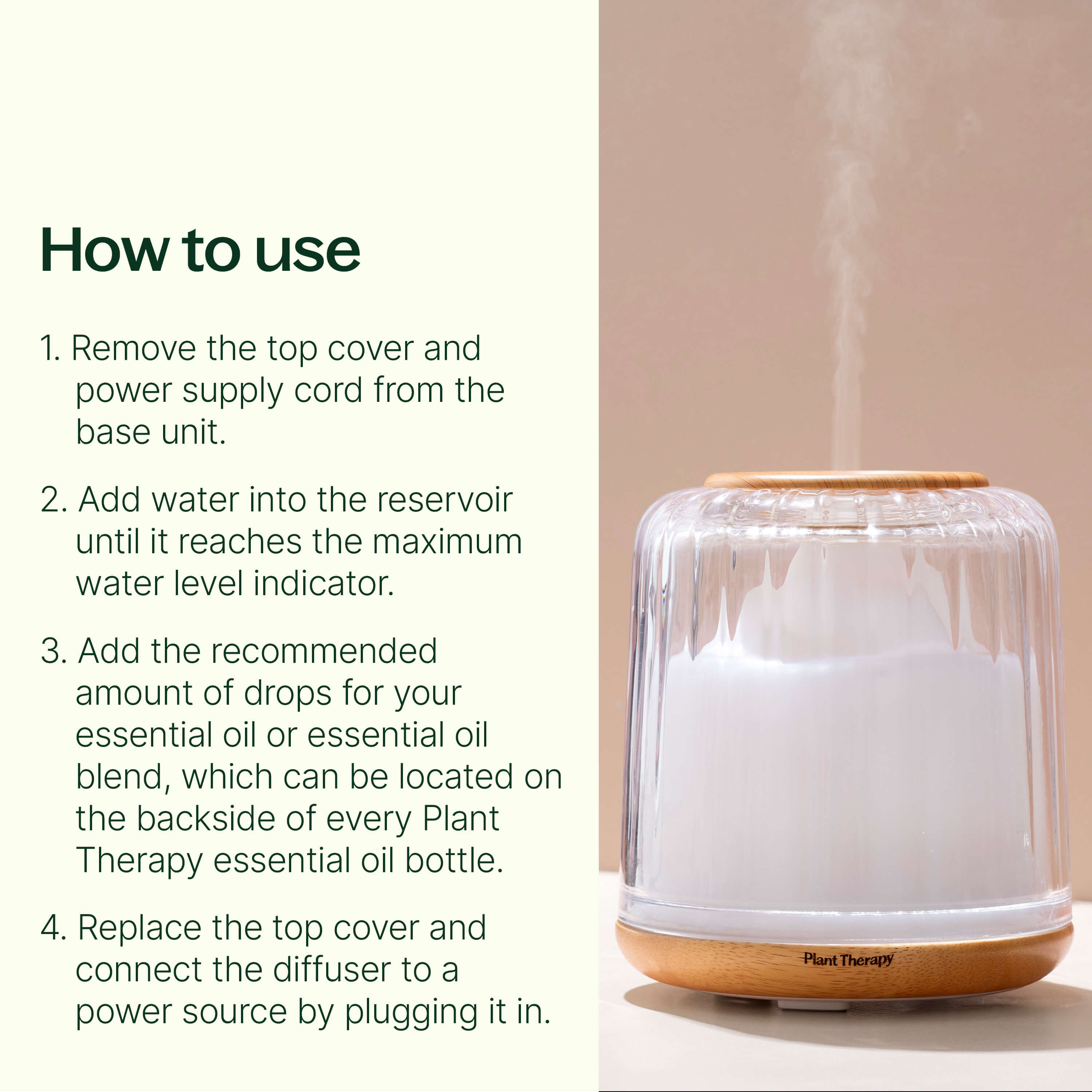 How to use

1. Remove the top cover and power supply cord from the base unit.

2. Add water into the reservoir until it reaches the maximum water level indicator.

3. Add the recommended amount of drops for your essential oil or essential oil blend, which can be located on the backside of every Plant Therapy essential oil bottle.

4. Replace the top cover and connect the diffuser to a power source by plugging it in.

Plant Therapy