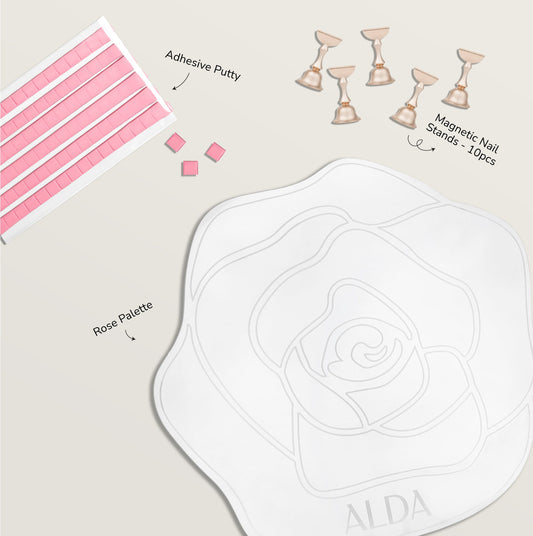 Adhesive Putty

Magnetic Nail Stands - 10pcs

Rose Palette

ALDA