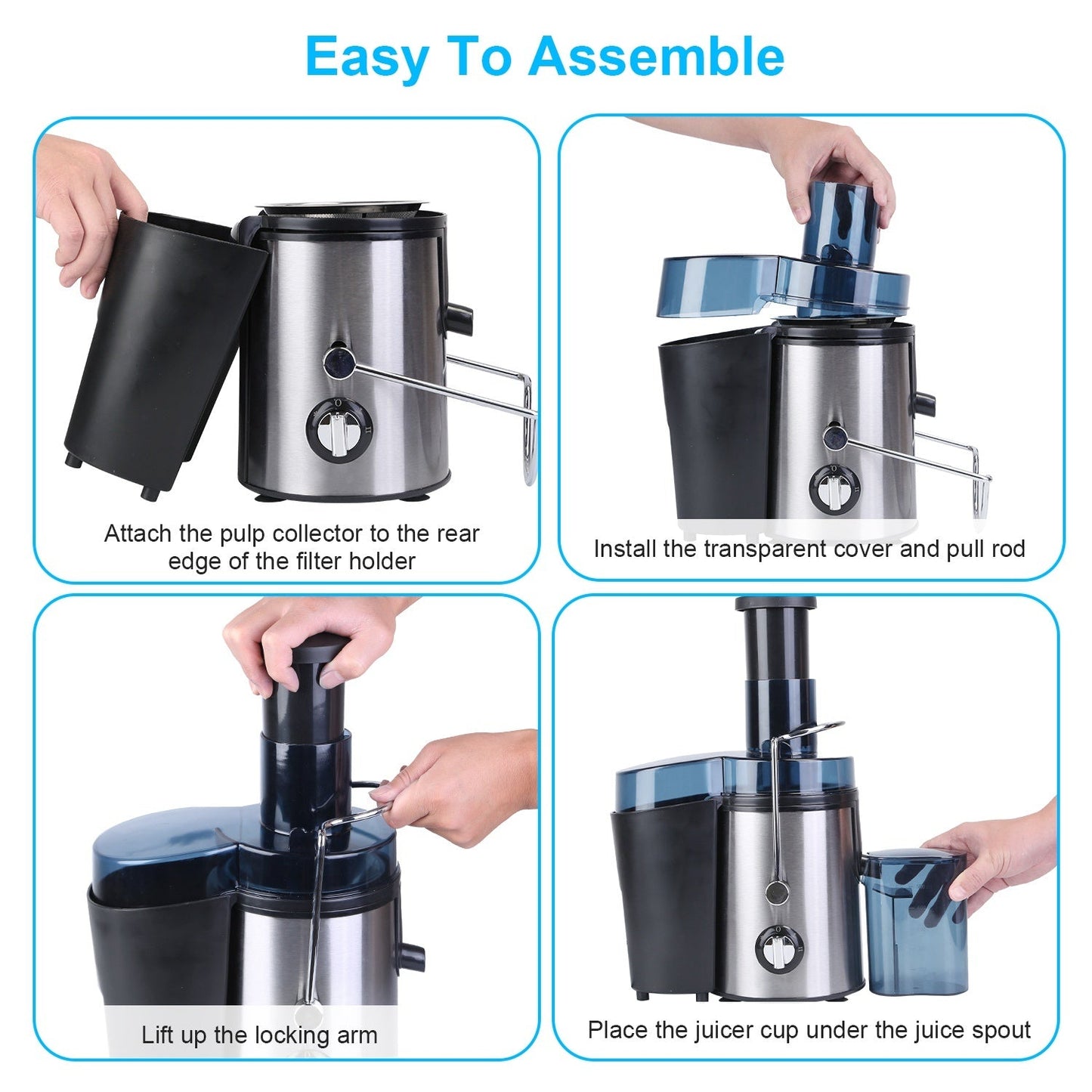 Easy To Assemble

Attach the pulp collector to the rear edge of the filter holder

Install the transparent cover and pull rod

Lift up the locking arm

Place the juicer cup under the juice spout