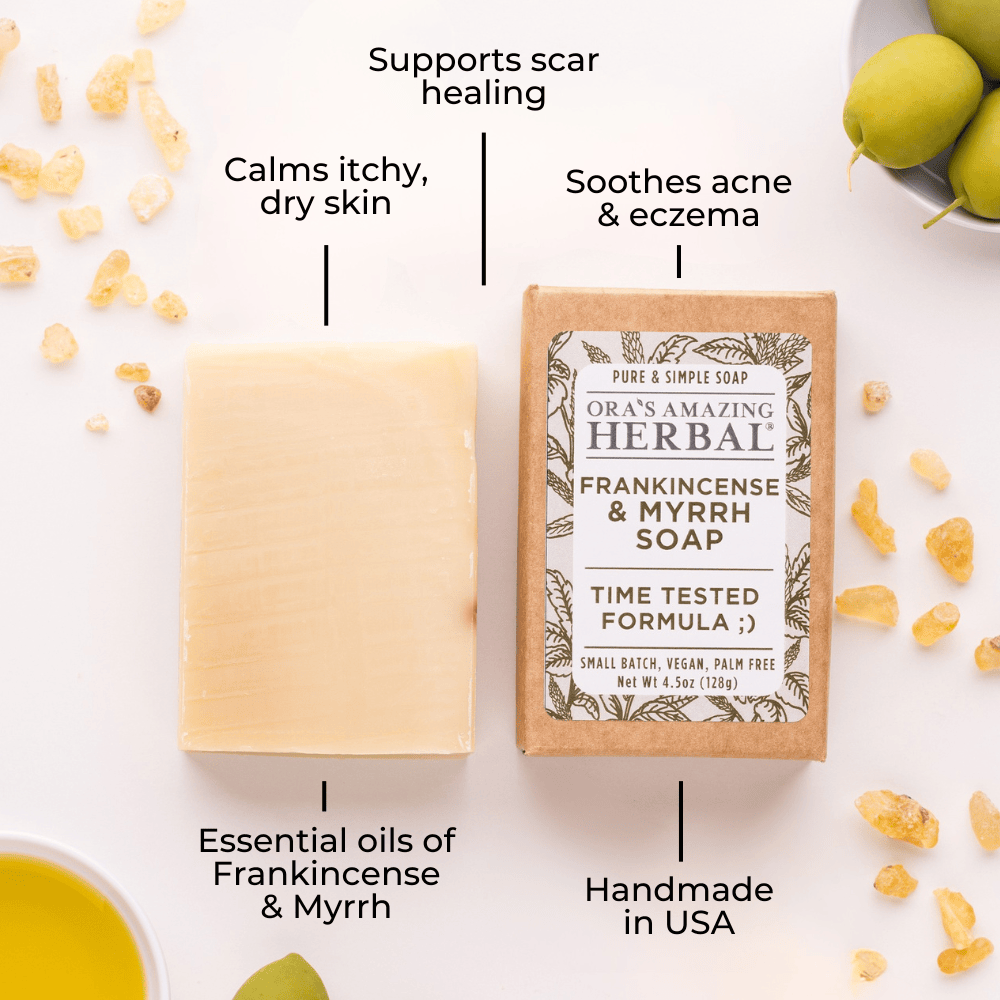 Supports scar healing

Calms itchy, dry skin

Soothes acne & eczema

PURE & SIMPLE SOAP
ORA'S AMAZING
HERBAL®
FRANKINCENSE & MYRRH SOAP
TIME TESTED FORMULA ;)
SMALL BATCH, VEGAN, PALM FREE
Net Wt 4.5oz (128g)

Essential oils of Frankincense & Myrrh

Handmade in USA