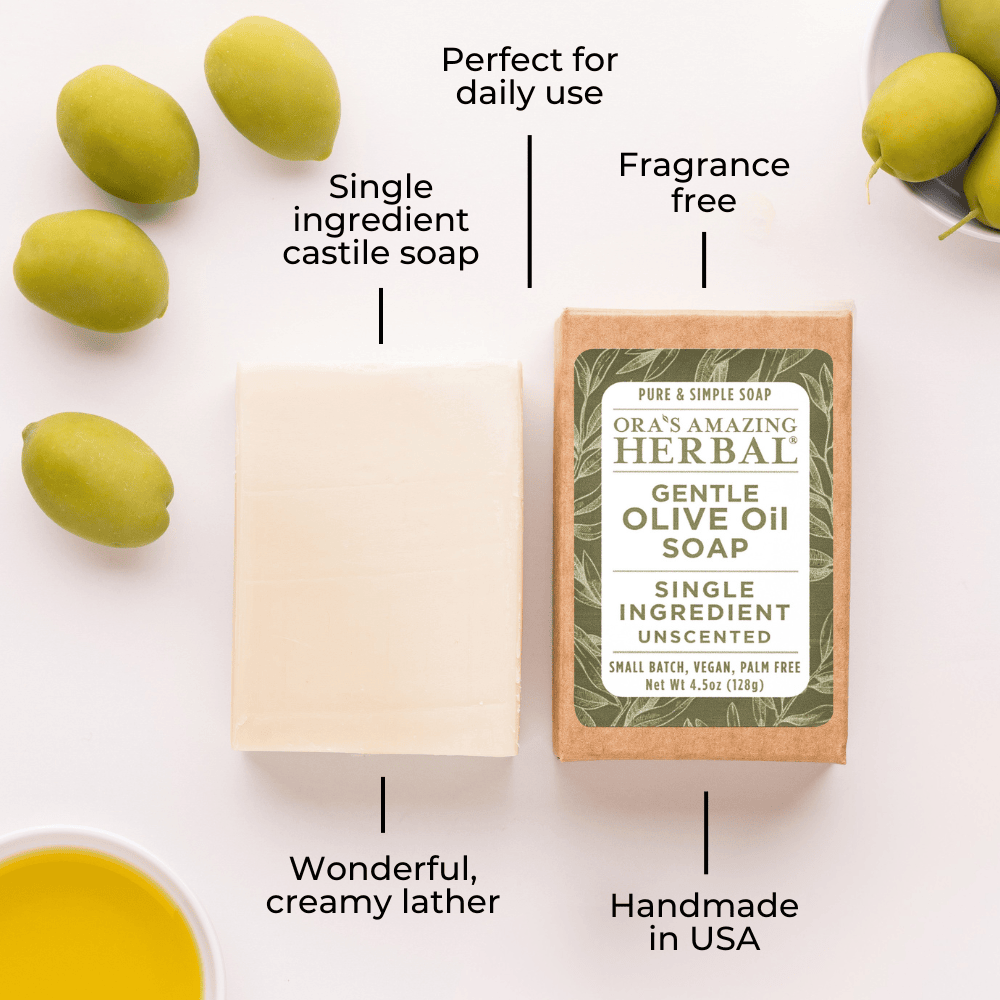 Perfect for daily use

Single ingredient castile soap

Fragrance free

PURE & SIMPLE SOAP

ORA'S AMAZING HERBAL®

GENTLE OLIVE Oil SOAP

SINGLE INGREDIENT UNSCENTED

SMALL BATCH, VEGAN, PALM FREE
Net Wt 4.5oz (128g)

Wonderful, creamy lather

Handmade in USA