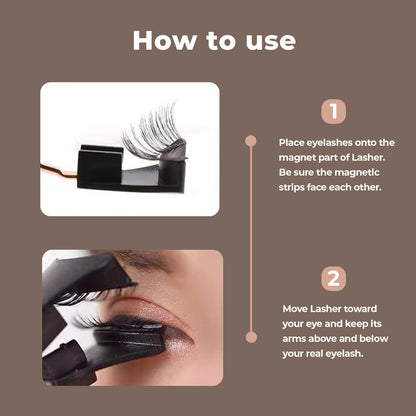 How to use

1

Place eyelashes onto the magnet part of Lasher. Be sure the magnetic strips face each other.

2

Move Lasher toward your eye and keep its arms above and below your real eyelash.