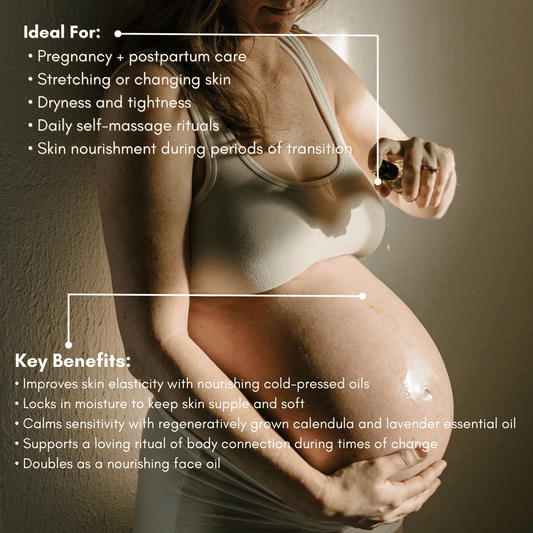 Ideal For:
• Pregnancy + postpartum care
• Stretching or changing skin
• Dryness and tightness
• Daily self-massage rituals
• Skin nourishment during periods of transition

Key Benefits:
• Improves skin elasticity with nourishing cold-pressed oils
• Locks in moisture to keep skin supple and soft
• Calms sensitivity with regeneratively grown calendula and lavender essential oil
• Supports a loving ritual of body connection during times of change
• Doubles as a nourishing face oil