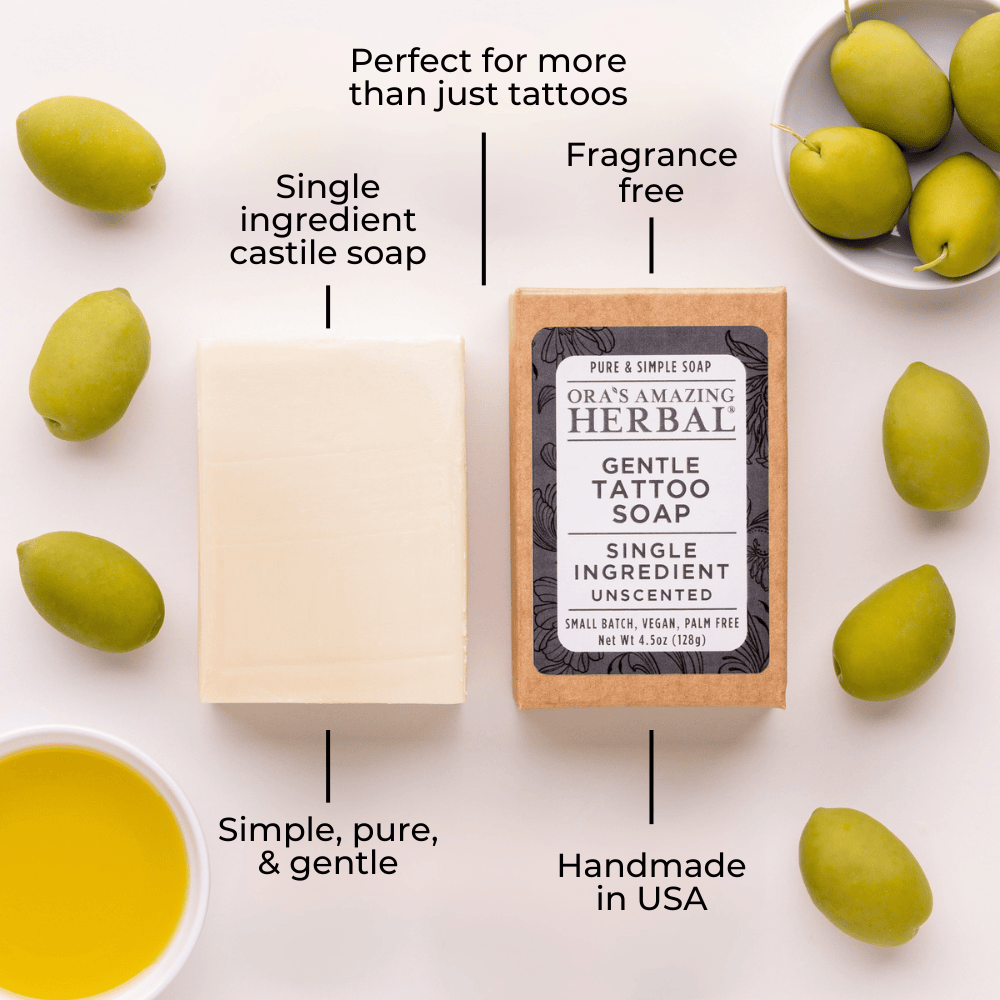 Perfect for more than just tattoos

Single ingredient castile soap

Fragrance free

PURE & SIMPLE SOAP

ORA'S AMAZING HERBAL®

GENTLE TATTOO SOAP

SINGLE INGREDIENT UNSCENTED

SMALL BATCH, VEGAN, PALM FREE

Net Wt 4.5oz (128g)

Simple, pure, & gentle

Handmade in USA